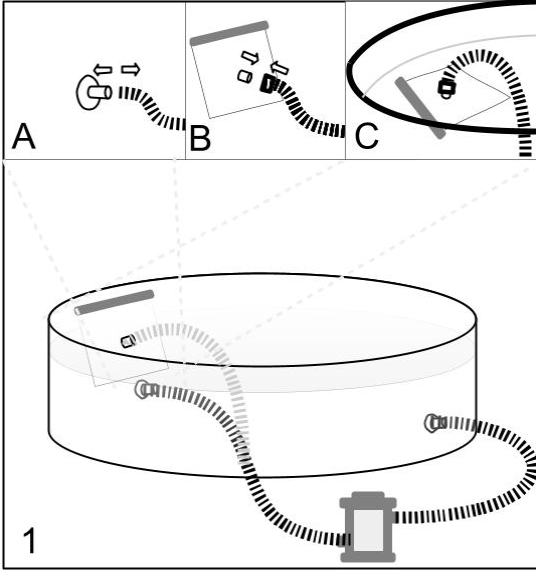 A
B
C
1